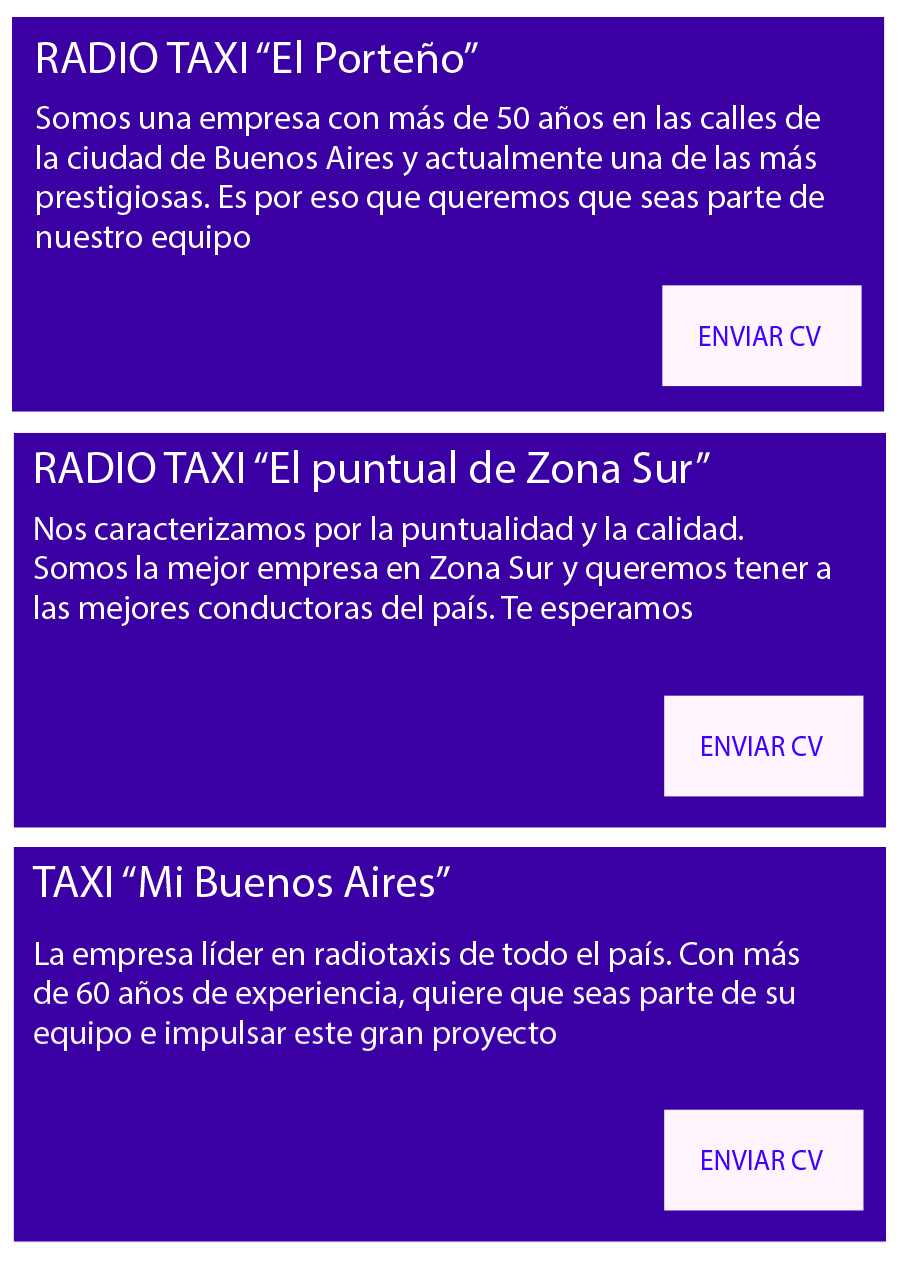 RADIO TAXI "El Porteño"

Somos una empresa con más de 50 años en las calles de la ciudad de Buenos Aires y actualmente una de las más prestigiosas. Es por eso que queremos que seas parte de nuestro equipo

ENVIAR CV

RADIO TAXI "El puntual de Zona Sur"

Nos caracterizamos por la puntualidad y la calidad. Somos la mejor empresa en Zona Sur y queremos tener a las mejores conductoras del país. Te esperamos

ENVIAR CV

TAXI "Mi Buenos Aires"

La empresa líder en radiotaxis de todo el país. Con más de 60 años de experiencia, quiere que seas parte de su equipo e impulsar este gran proyecto

ENVIAR CV